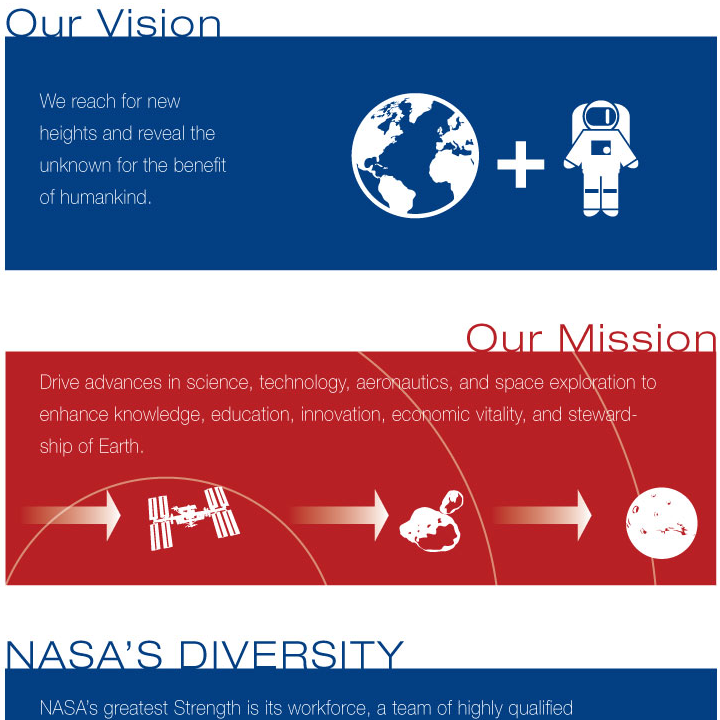 Our Vision

We reach for new heights and reveal the unknown for the benefit of humankind.

Our Mission

Drive advances in science, technology, aeronautics, and space exploration to enhance knowledge, education, innovation, economic vitality, and stewardship of Earth.

NASA'S DIVERSITY

NASA's greatest Strength is its workforce, a team of highly qualified